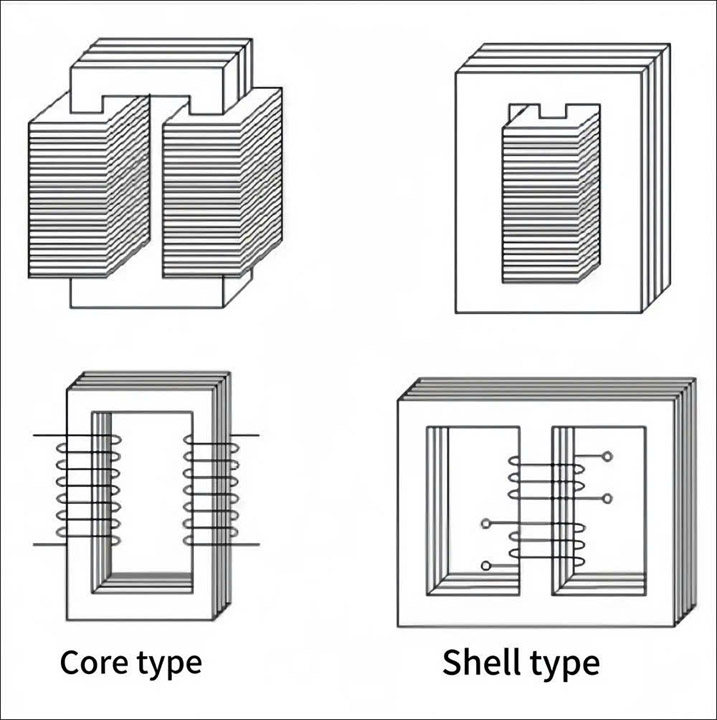 Core type

Shell type