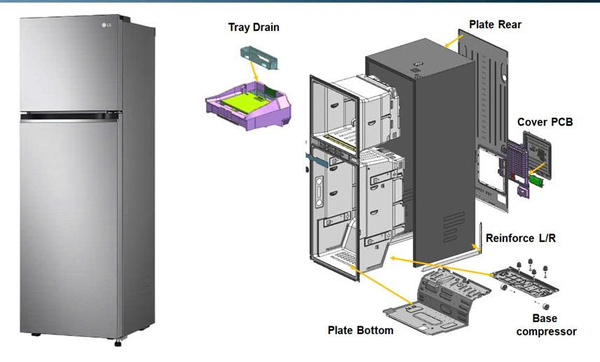 LG

Tray Drain

Plate Rear

Cover PCB

Reinforce L/R

Plate Bottom

Base compressor