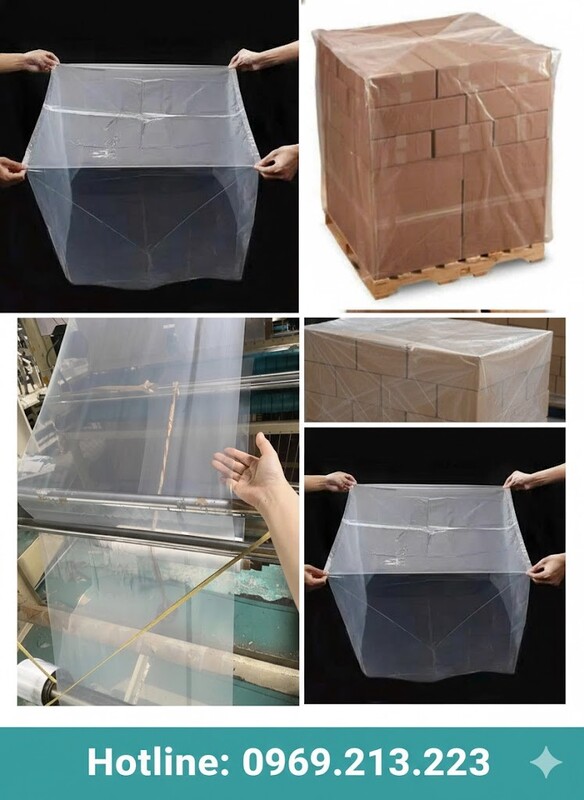 Hotline: 0969.213.223